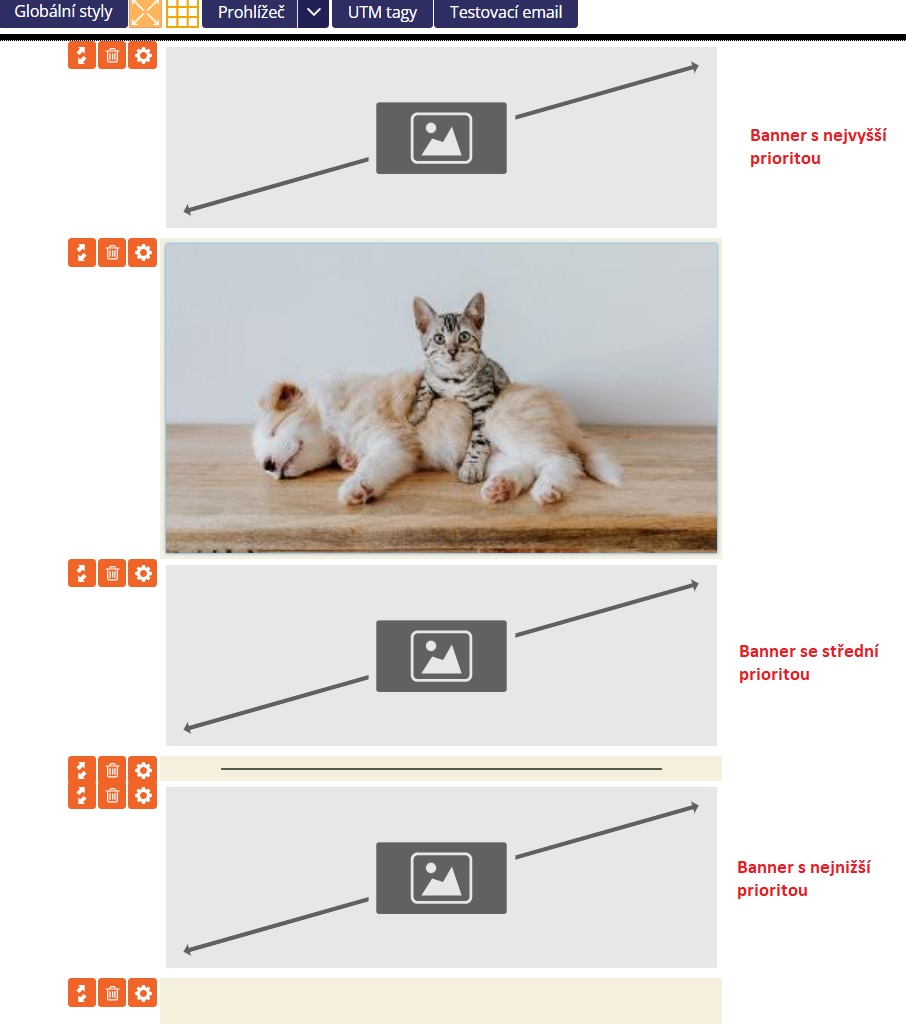 Globální styly
Prohlížeč
UTM tagy
Testovací email

Banner s nejvyšší prioritou

Banner se střední prioritou

Banner s nejnižší prioritou